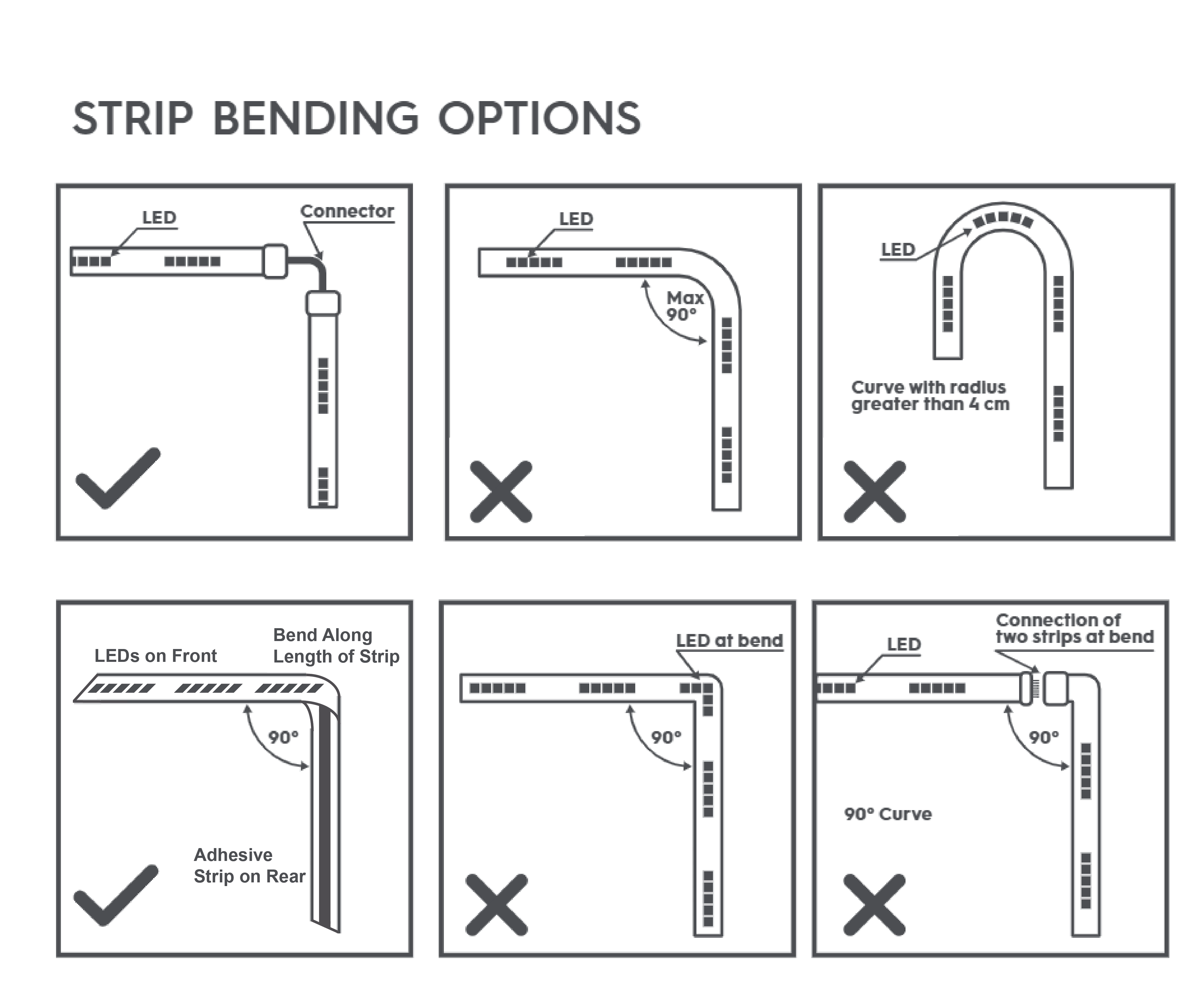 STRIP BENDING OPTIONS

LED

Connector

LED

Max 90°

LED

Curve with radius greater than 4 cm

LEDs on Front

Bend Along Length of Strip

90°

Adhesive Strip on Rear

LED at bend

90°

LED

Connection of two strips at bend

90°

90° Curve